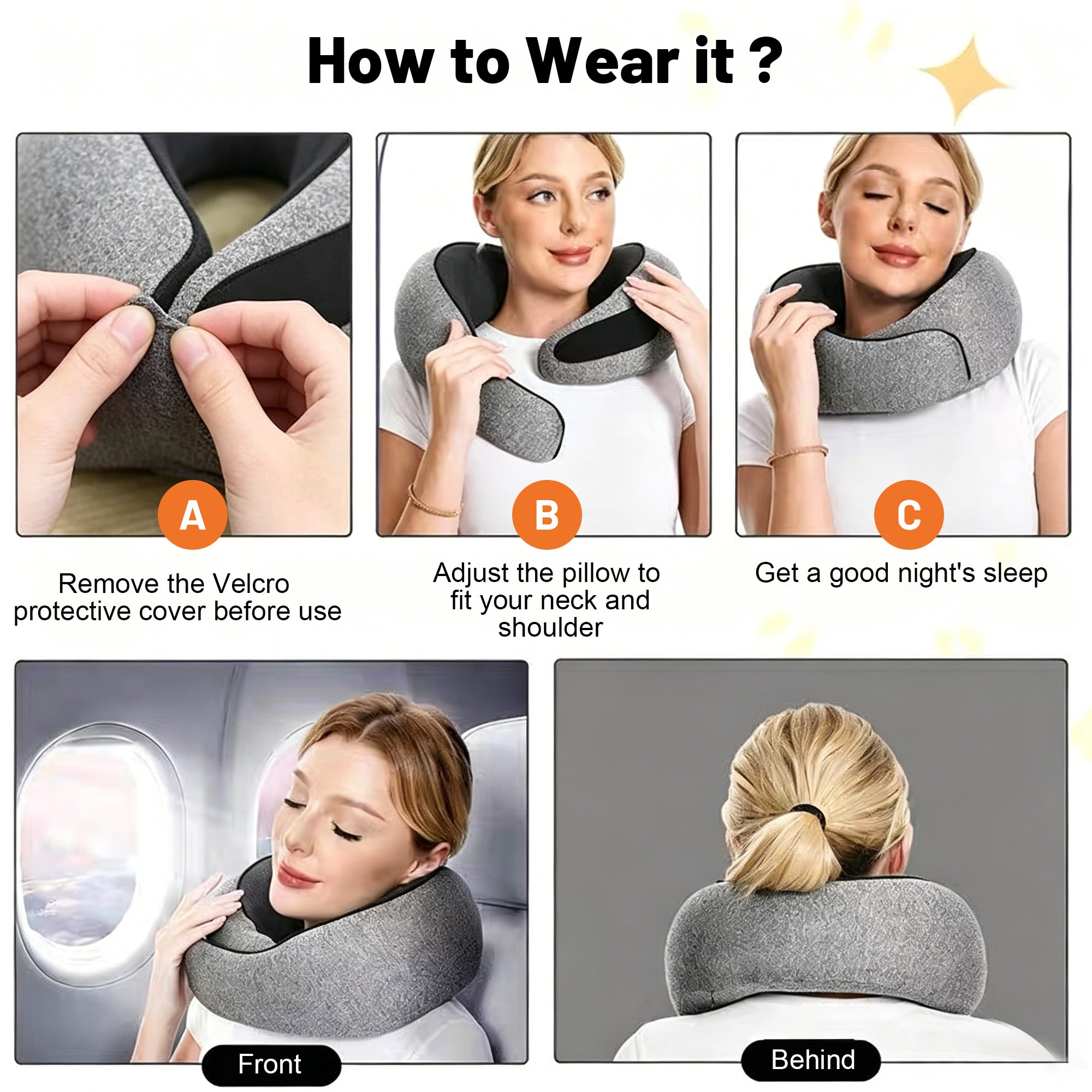 How to Wear it ?

A

Remove the Velcro protective cover before use

B

Adjust the pillow to fit your neck and shoulder

C

Get a good night's sleep

Front

Behind